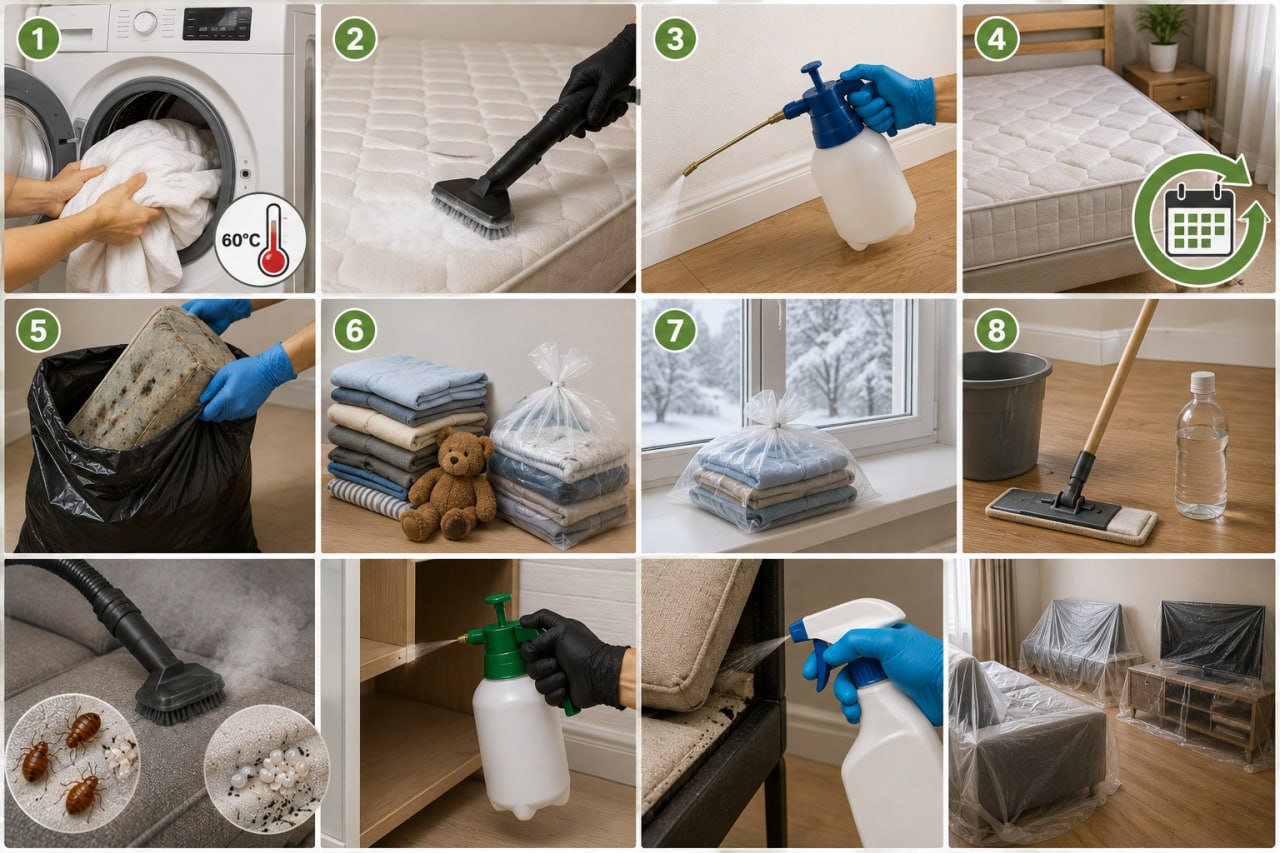 1

60°C

2

3

4

5

6

7

8